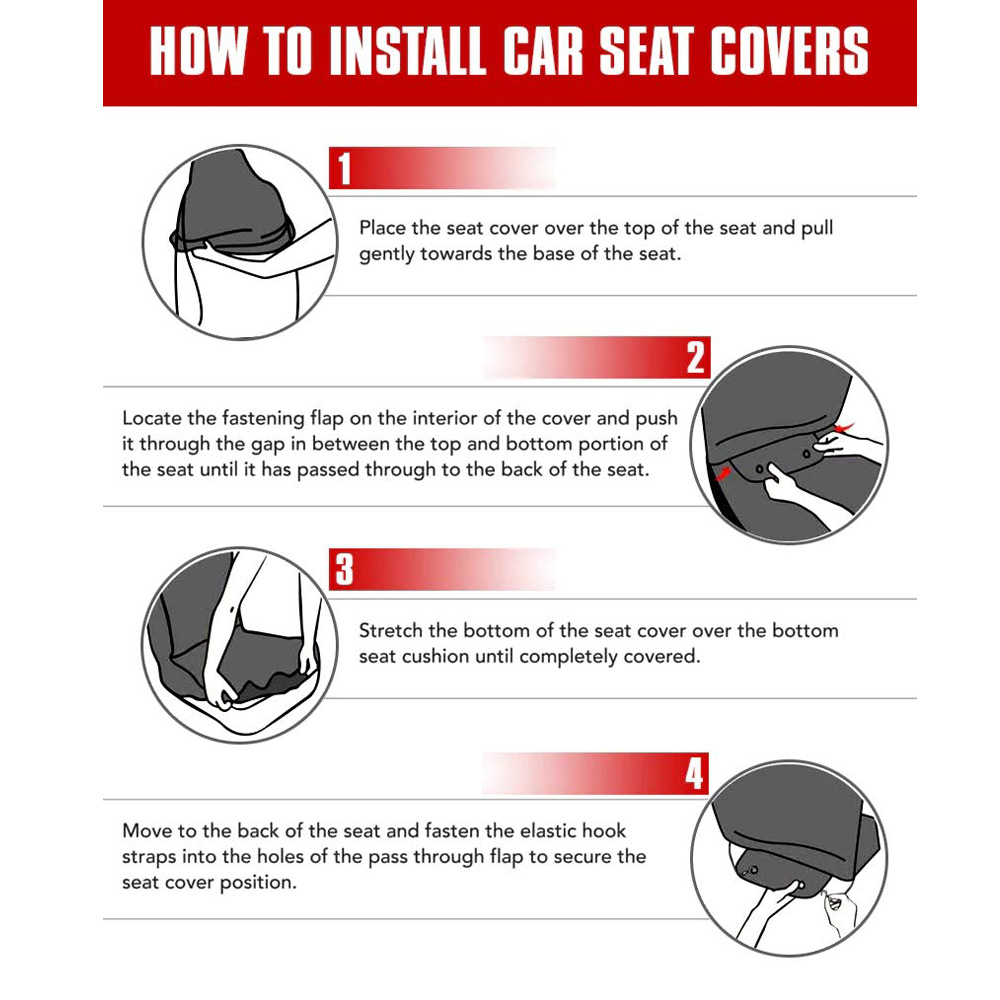 HOW TO INSTALL CAR SEAT COVERS

1

Place the seat cover over the top of the seat and pull gently towards the base of the seat.

2

Locate the fastening flap on the interior of the cover and push it through the gap in between the top and bottom portion of the seat until it has passed through to the back of the seat.

3

Stretch the bottom of the seat cover over the bottom seat cushion until completely covered.

4

Move to the back of the seat and fasten the elastic hook straps into the holes of the pass through flap to secure the seat cover position.